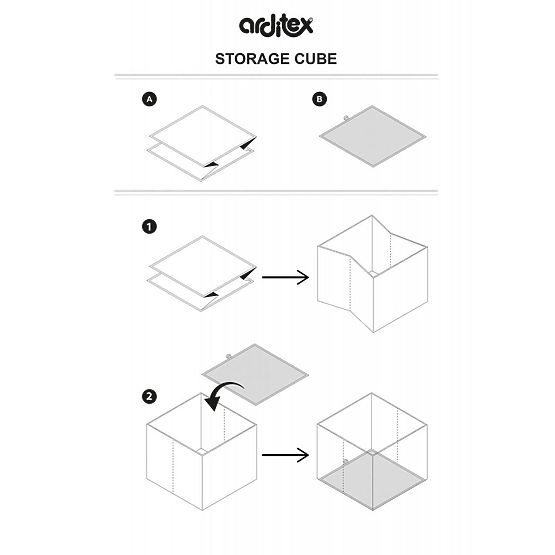 arditex

STORAGE CUBE

A

B

1

2