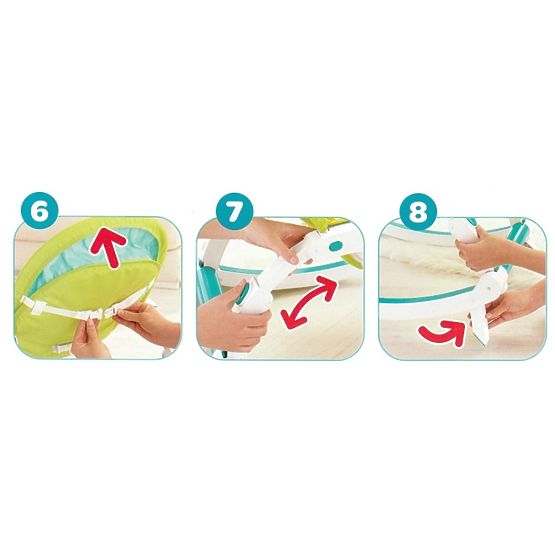 6

7

8